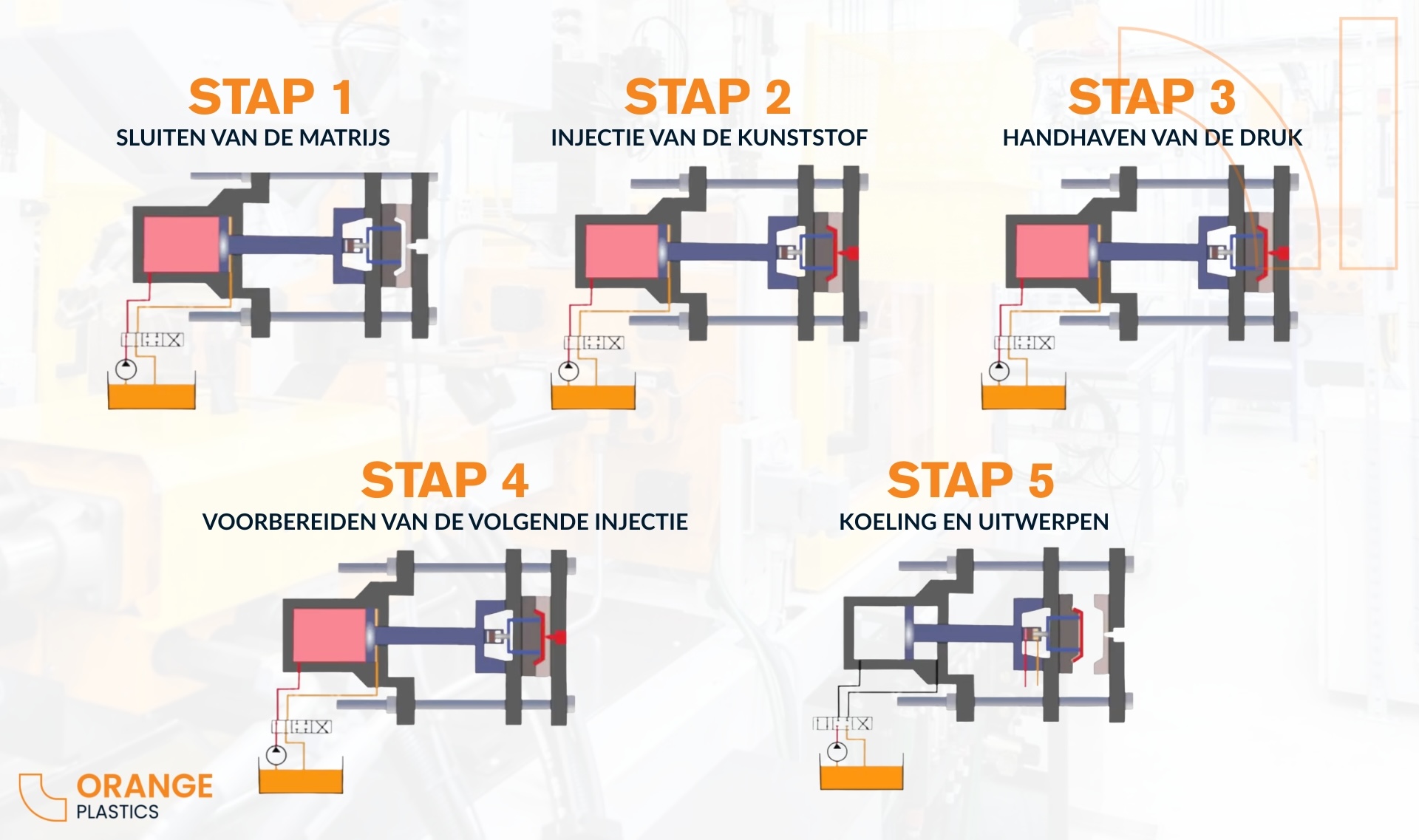 STAP 1
SLUITEN VAN DE MATRIJS

STAP 2
INJECTIE VAN DE KUNSTSTOF

STAP 3
HANDHAVEN VAN DE DRUK

STAP 4
VOORBEREIDEN VAN DE VOLGENDE INJECTIE

STAP 5
KOELING EN UITWERPEN

ORANGE
PLASTICS