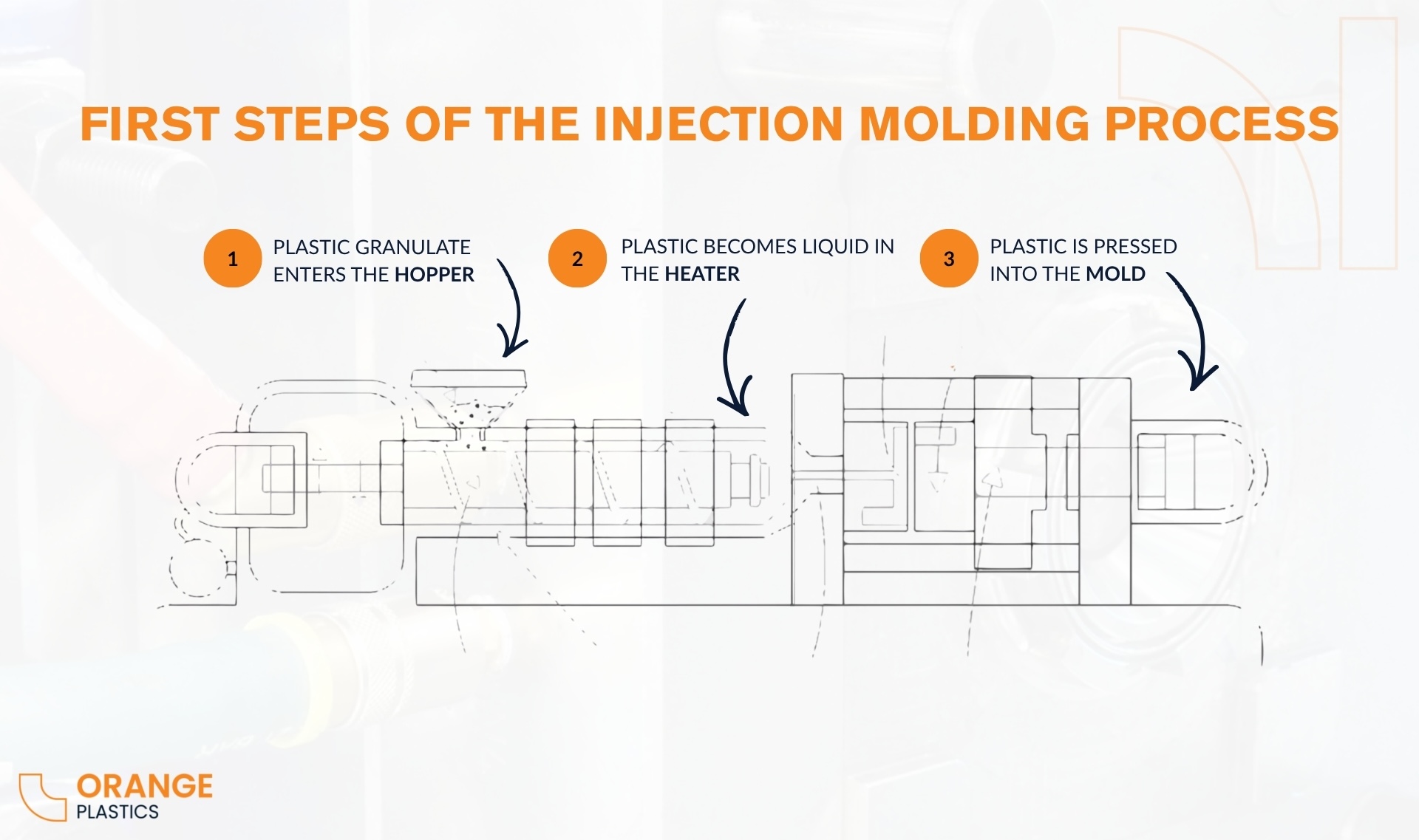 FIRST STEPS OF THE INJECTION MOLDING PROCESS

1 PLASTIC GRANULATE ENTERS THE HOPPER

2 PLASTIC BECOMES LIQUID IN THE HEATER

3 PLASTIC IS PRESSED INTO THE MOLD

ORANGE PLASTICS