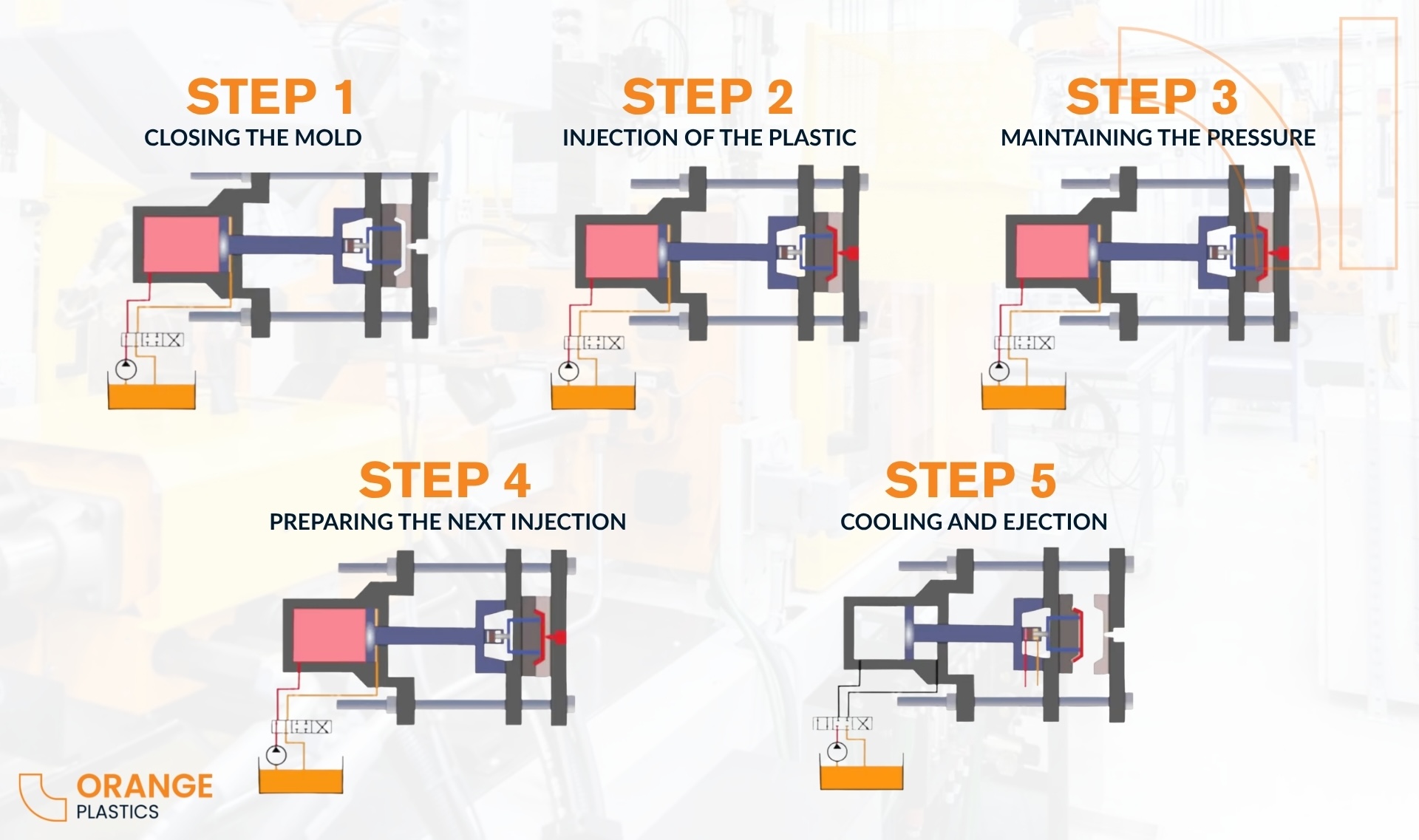 STEP 1
CLOSING THE MOLD

STEP 2
INJECTION OF THE PLASTIC

STEP 3
MAINTAINING THE PRESSURE

STEP 4
PREPARING THE NEXT INJECTION

STEP 5
COOLING AND EJECTION

ORANGE
PLASTICS